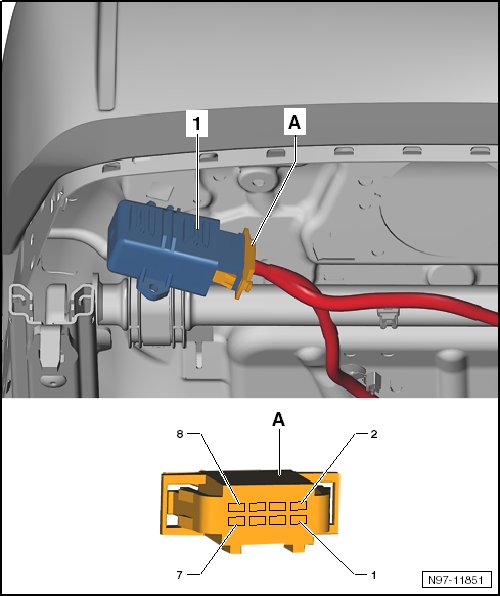 1
A
A
8
2
7
1
N97-11851