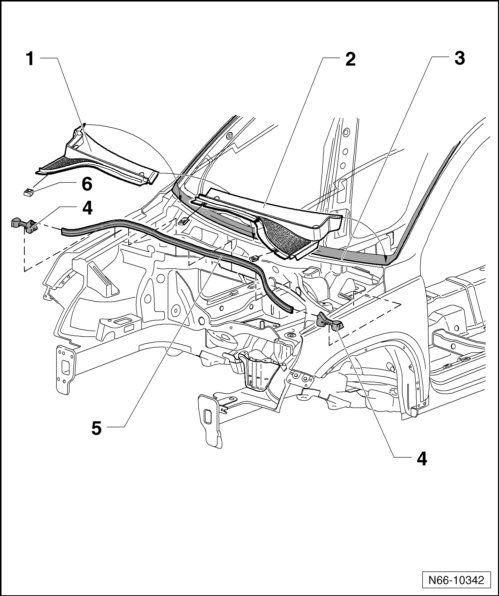 1
2
3
6
4
5
4
N66-10342