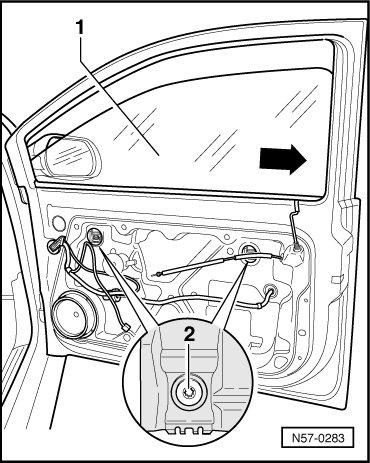 1
2
N57-0283