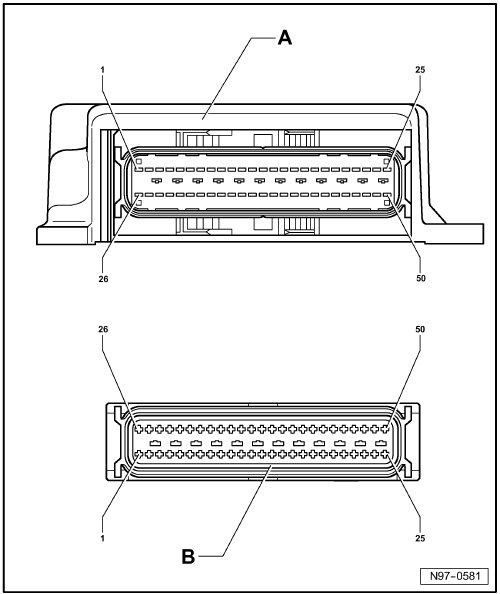 A

1

25

26

50

26

50

1

25

B

N97-0581