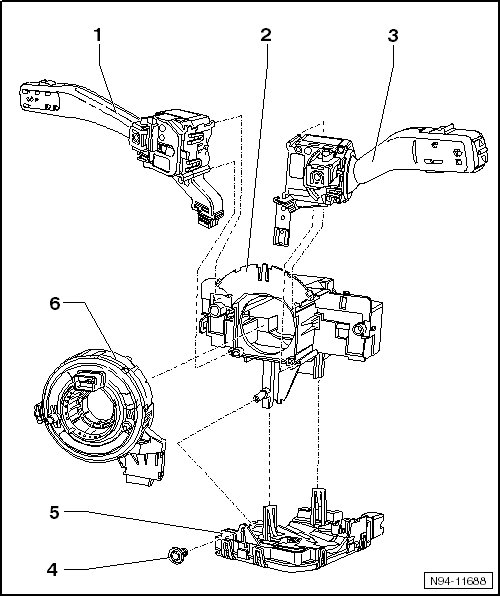 1
2
3
6
5
4
N94-11688