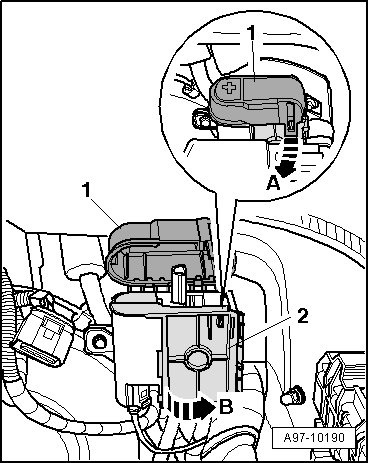 1
A
1
2
B
A97-10190