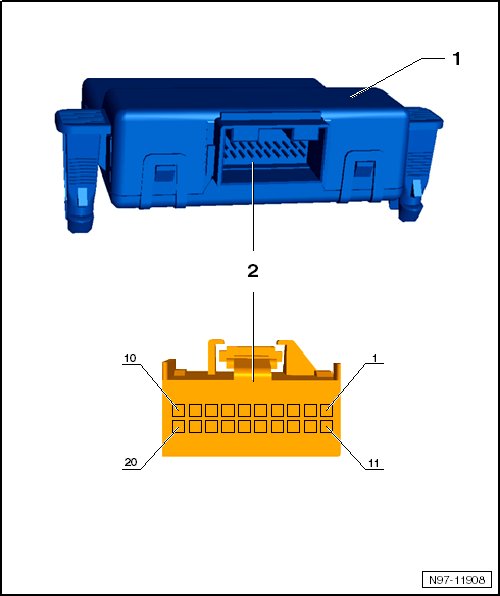 1

2

10

1

20

11

N97-11908