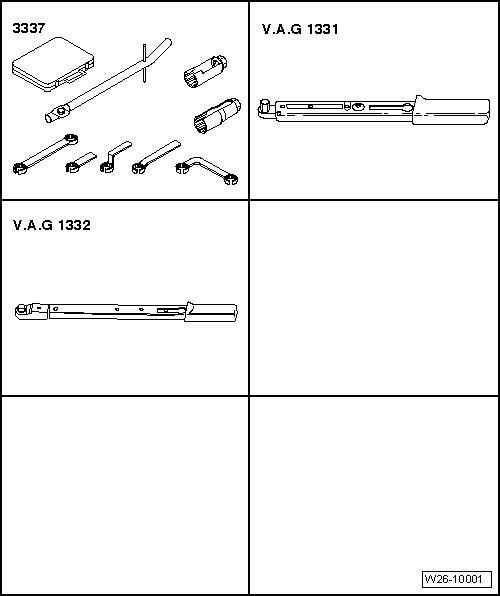 3337

V.A.G 1331

V.A.G 1332

W26-10001