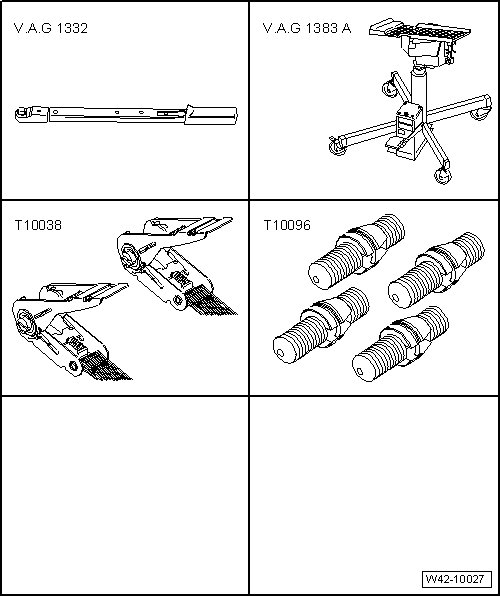 V.A.G 1332

V.A.G 1383 A

T10038

T10096

W42-10027