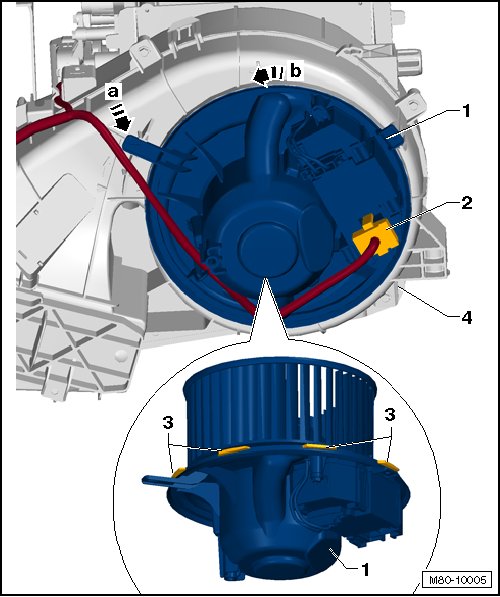 a

b

1

2

4

3

3

1

M80-10005