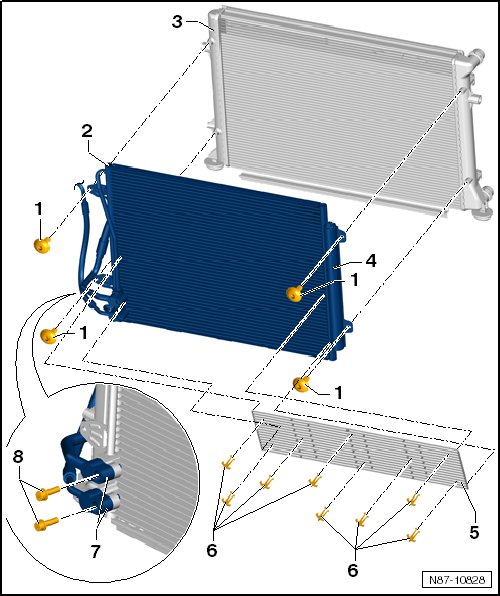 3
2
1
4
1
1
1
8
7
6
6
5
N87-10828