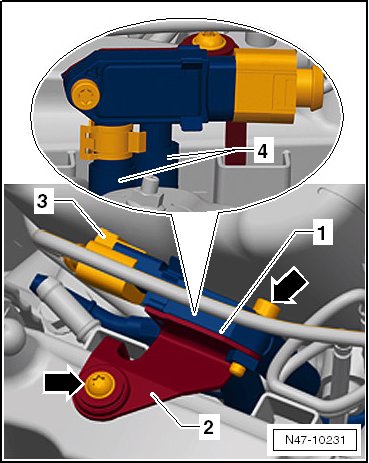 4
3
1
2
N47-10231