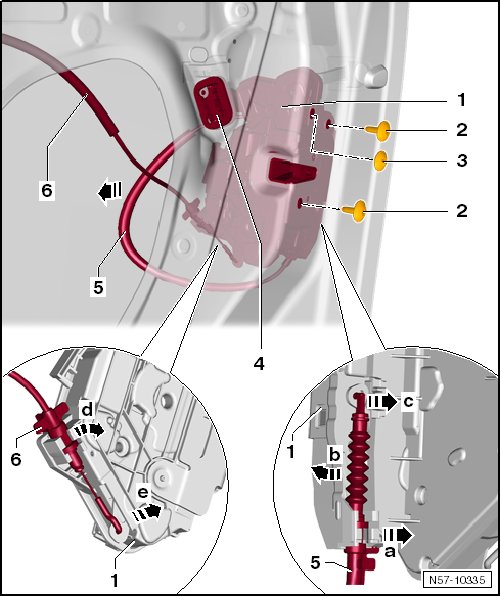 1
2
3
2
6
5
4
d
6
e
1
c
1
b
a
5
N57-10335