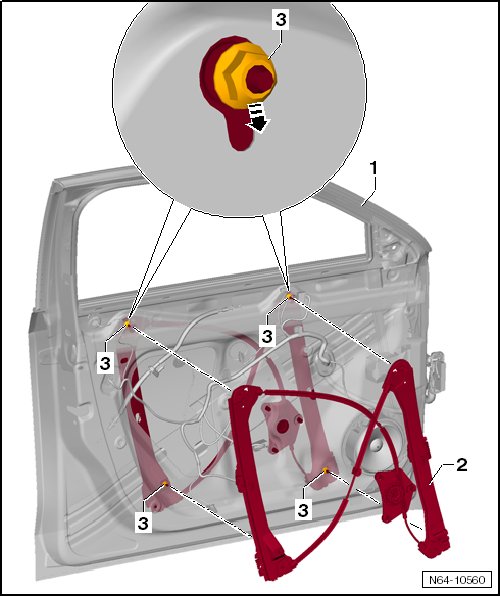 3

1

3

3

2

3

3

N64-10560