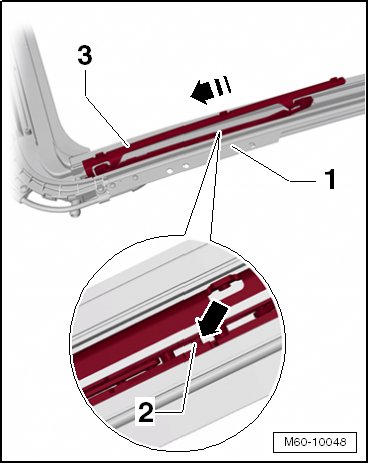 3
1
2
M60-10048