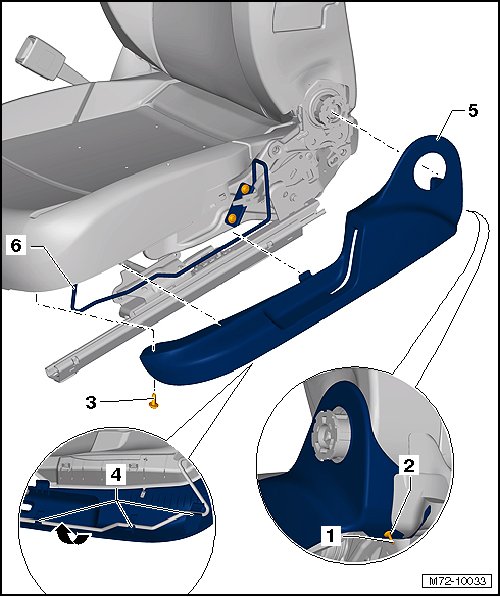 5

6

3

4

2

1

M72-10033