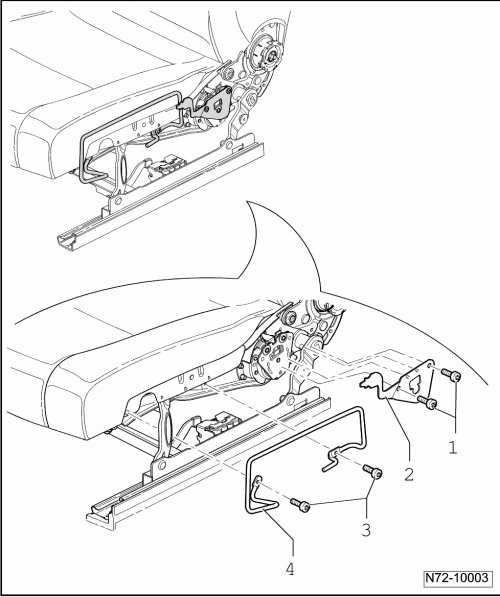 1
2
3
4
N72-10003