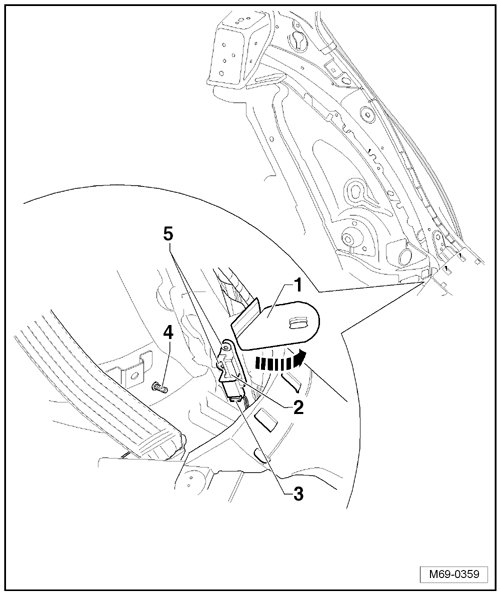 5

1

4

2

3

M69-0359