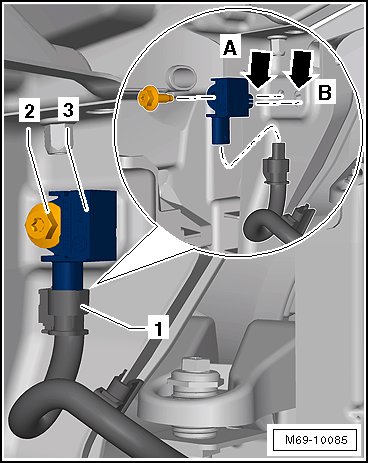 A
B
2
3
1
M69-10085