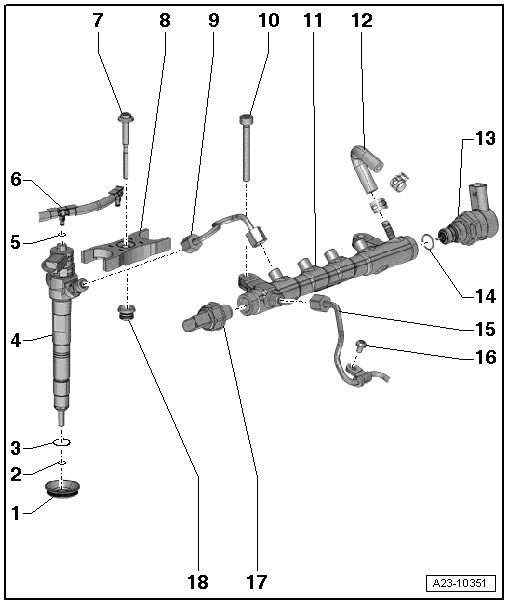 7
8
9
10
11
12
13
6
5
14
4
15
16
3
2
1
18
17
A23-10351