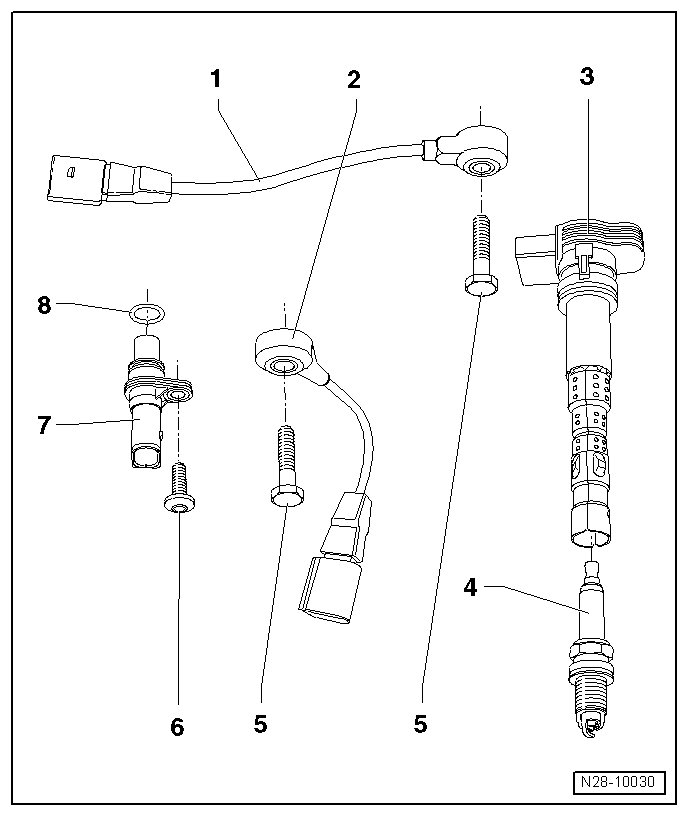 1
2
3
8
7
4
6
5
5
N28-10030