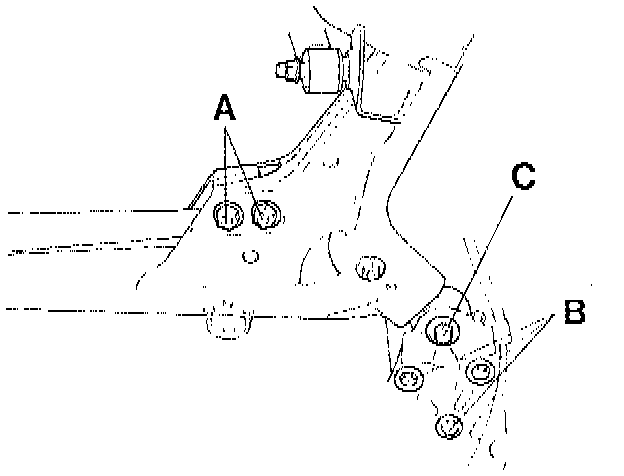 A
C
B