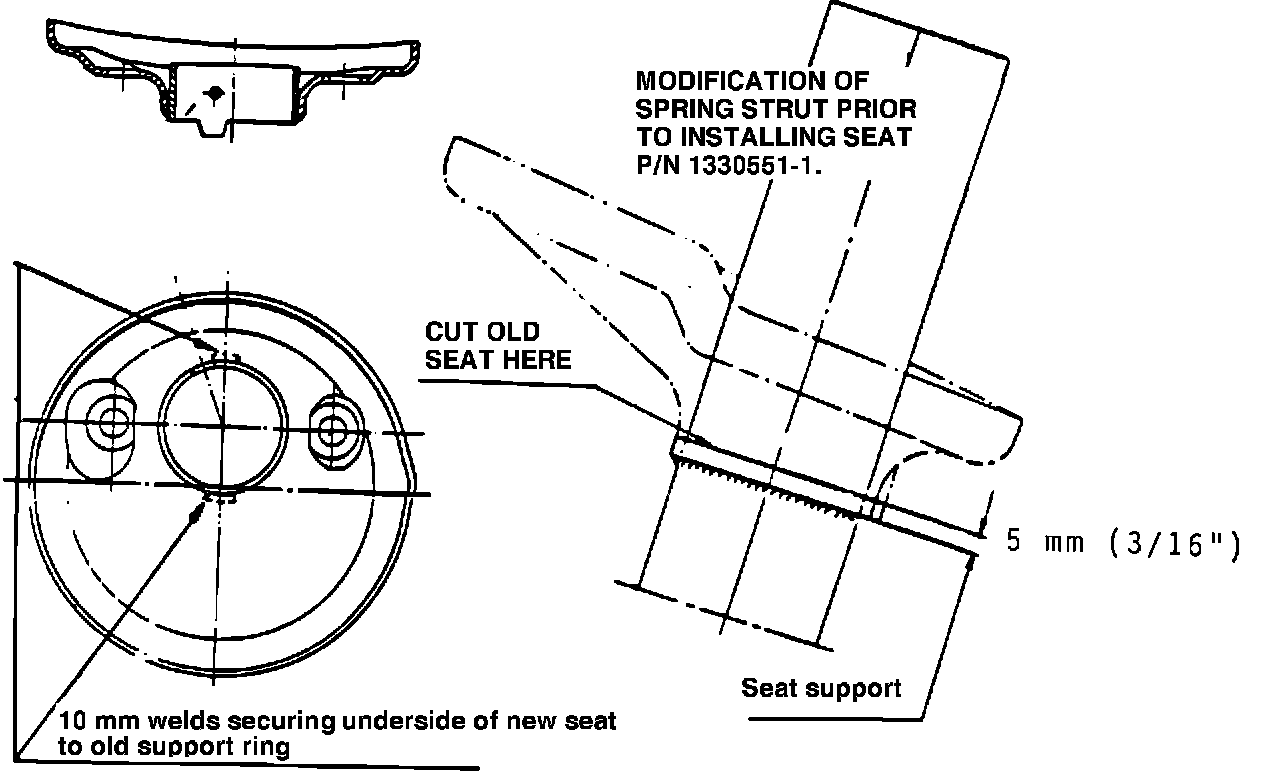 MODIFICATION OF SPRING STRUT PRIOR TO INSTALLING SEAT P/N 1330551-1.

CUT OLD SEAT HERE

5 mm (3/16")

Seat support

10 mm welds securing underside of new seat to old support ring