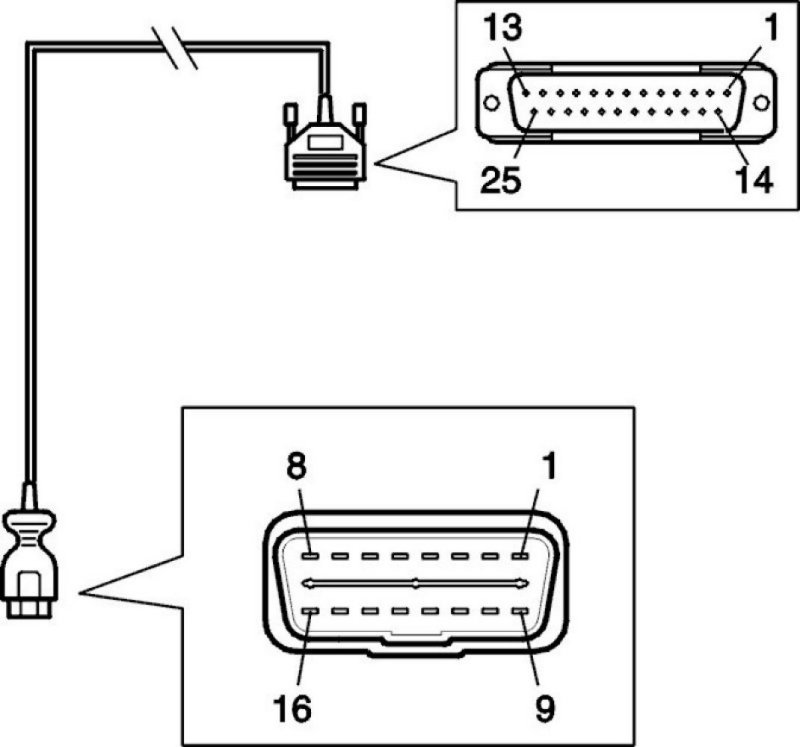 13
1
25
14
8
1
16
9