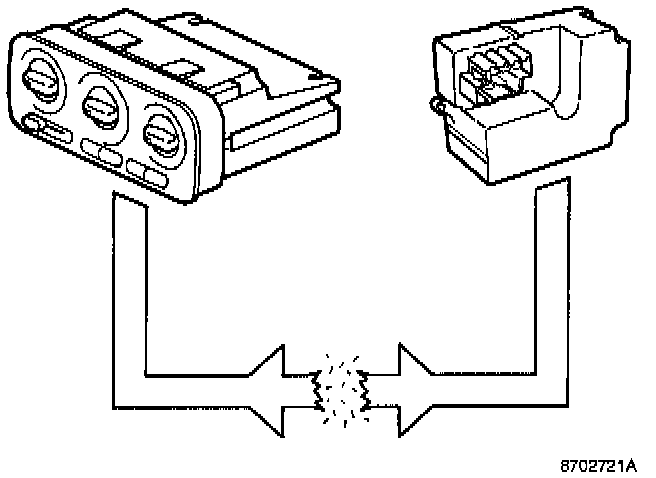 8702721A