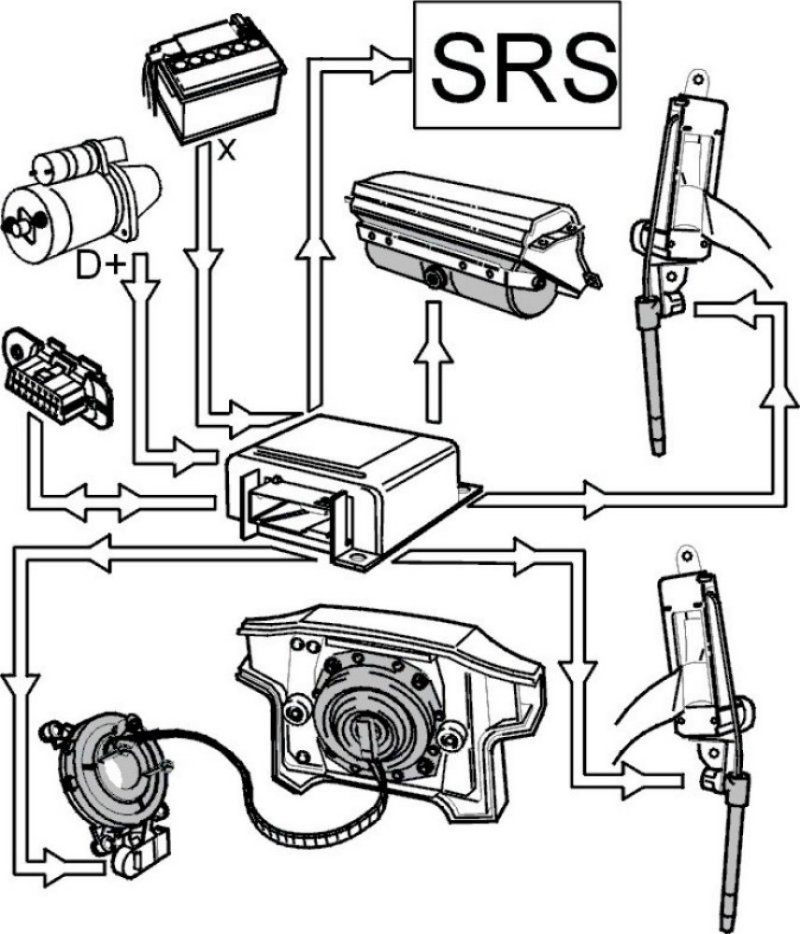 SRS

X

D+