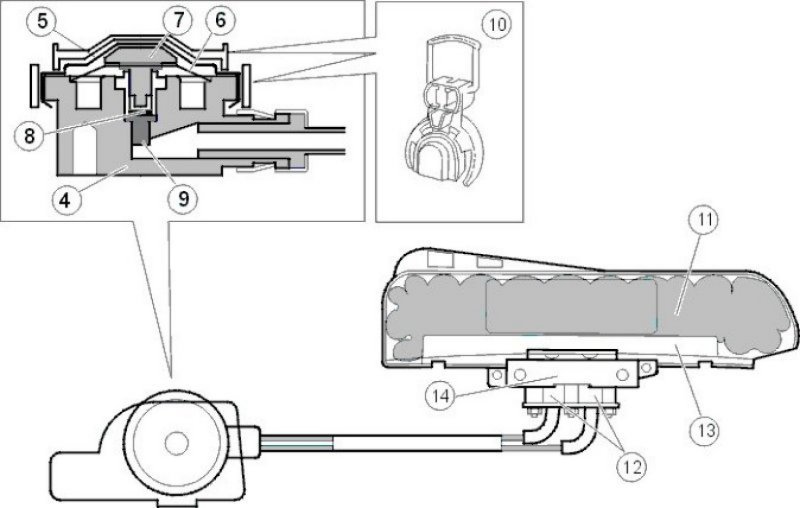 5
7
6
10
8
4
9
11
14
13
12