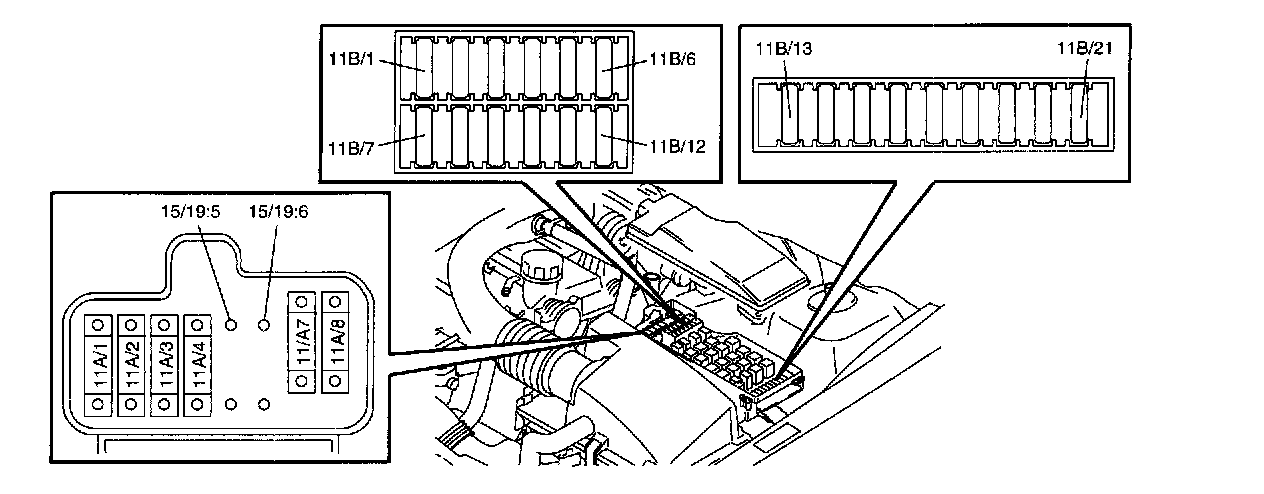 11B/1
11B/6
11B/7
11B/12
11B/13
11B/21
15/19:5
15/19:6
11A/1
11A/2
11A/3
11A/4
11/A7
11A/8