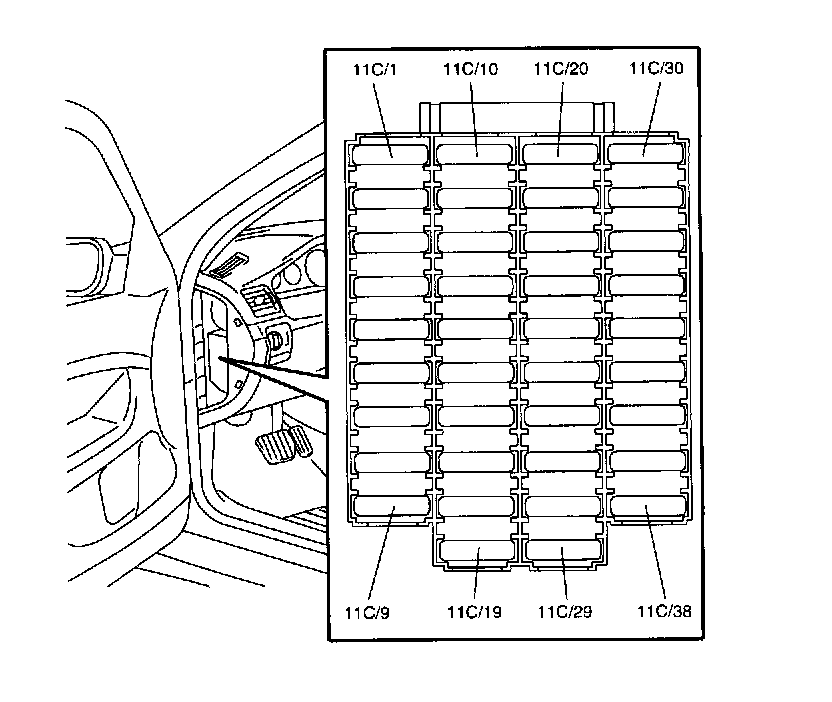 11C/1
11C/10
11C/20
11C/30

11C/9
11C/19
11C/29
11C/38