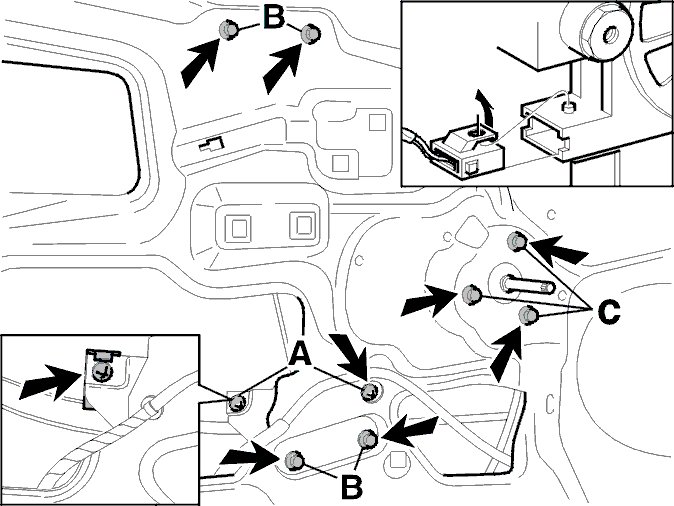 B
C
A
B