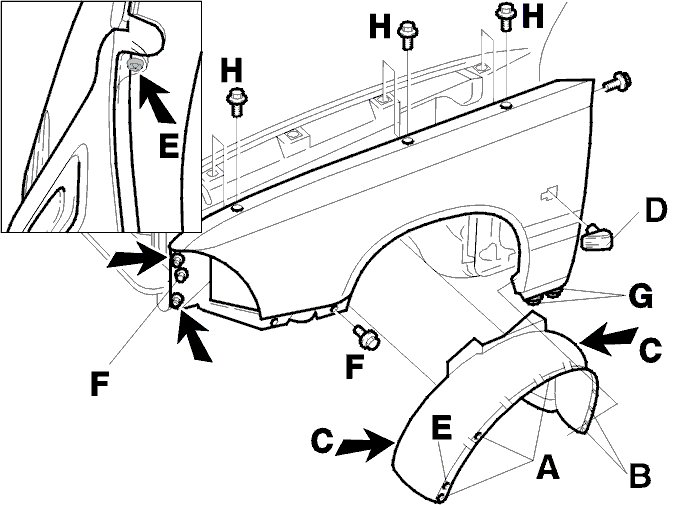 E
H
H
H
D
G
C
F
F
C
E
A
B