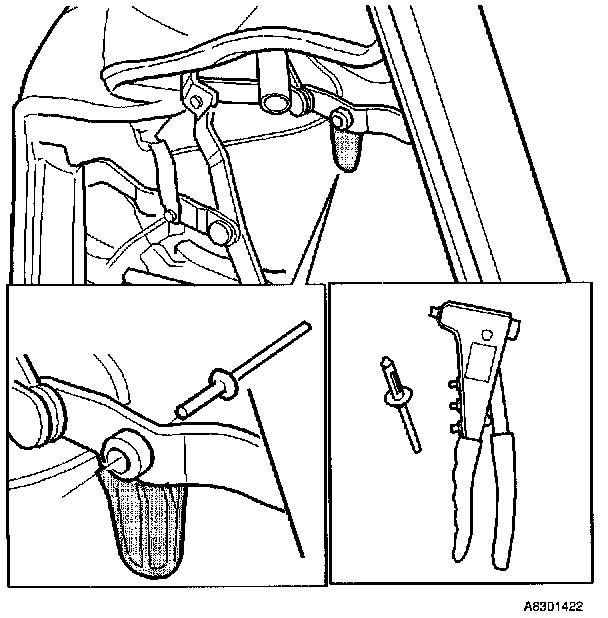 A8301422