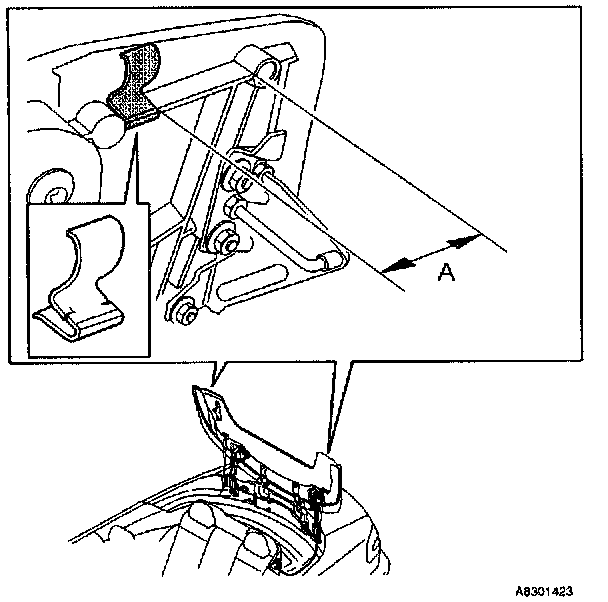 A

A8301423