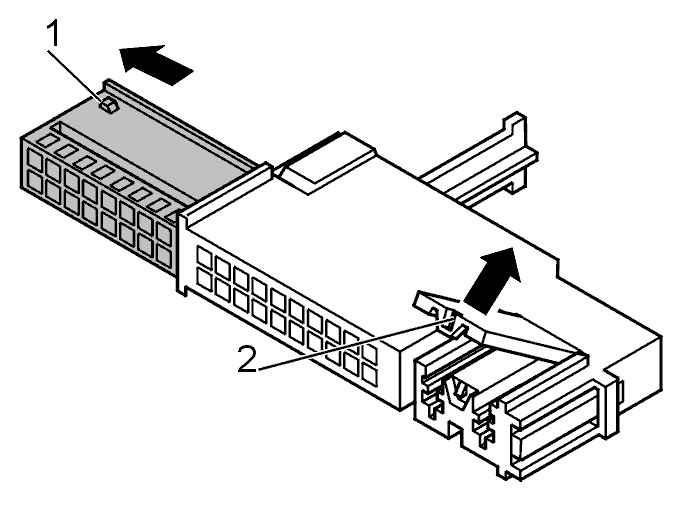 1

2