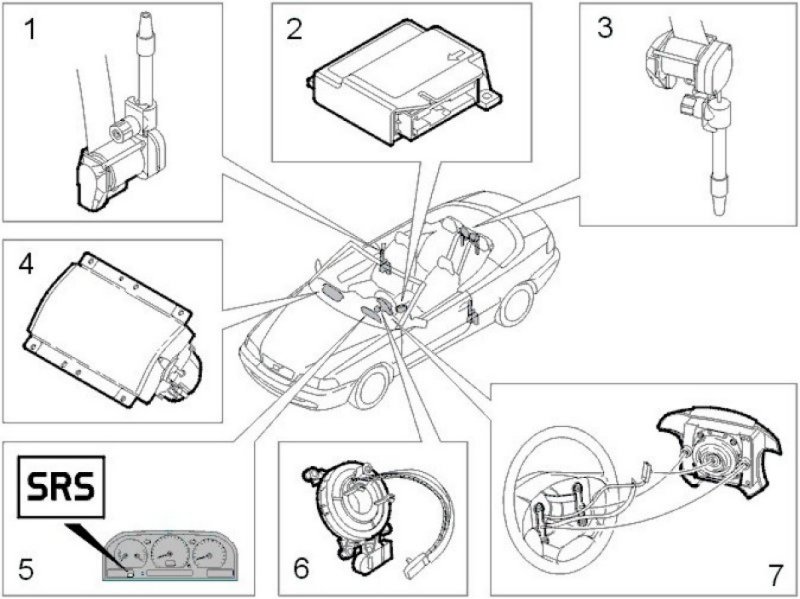 1

2

3

4

SRS

5

6

7