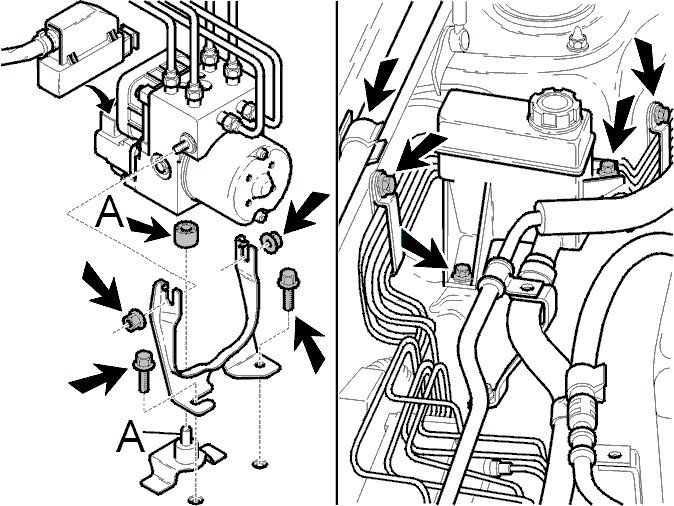 A

A