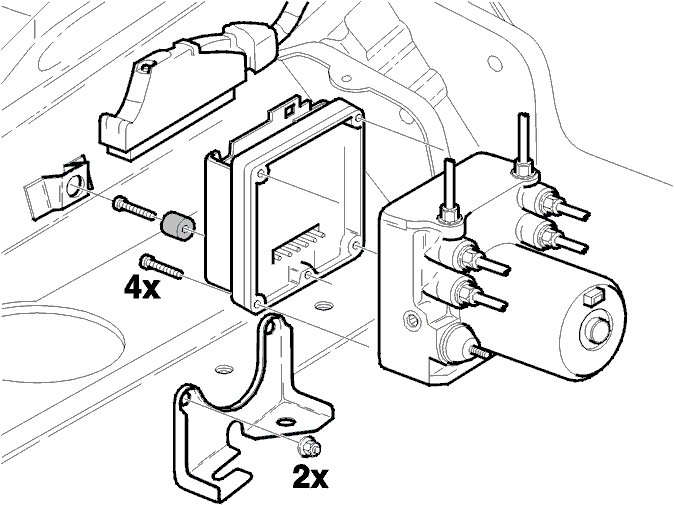 4x

2x