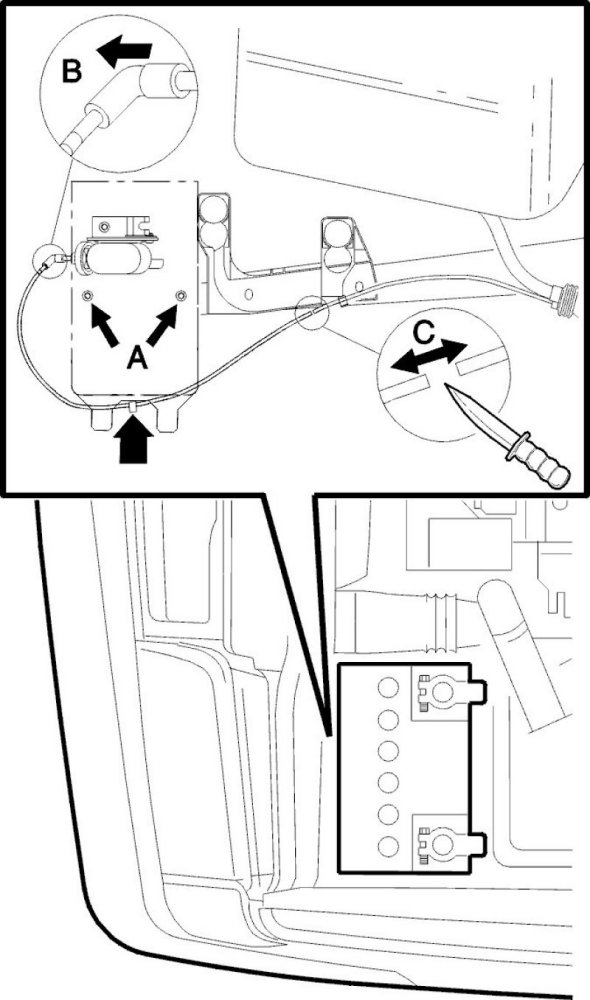 B

A

C