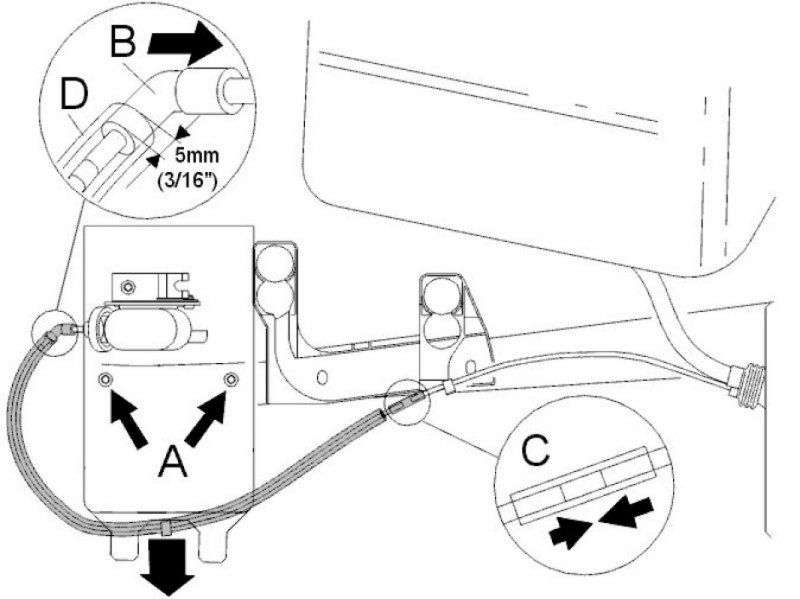 B
D
5mm
(3/16")
A
C