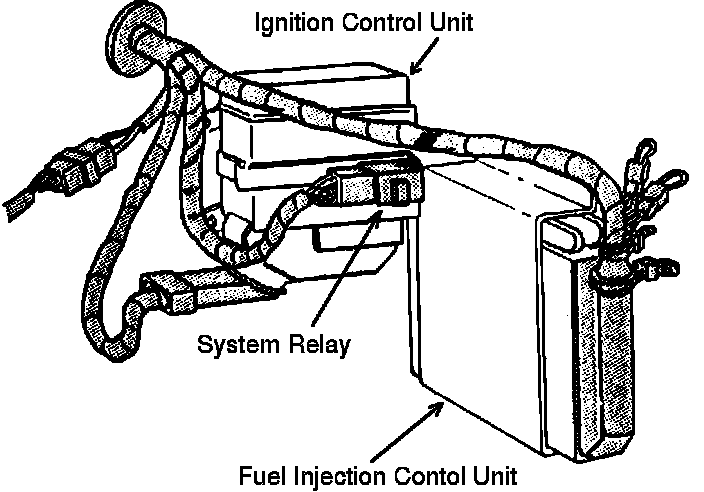 Ignition Control Unit

System Relay

Fuel Injection Contol Unit