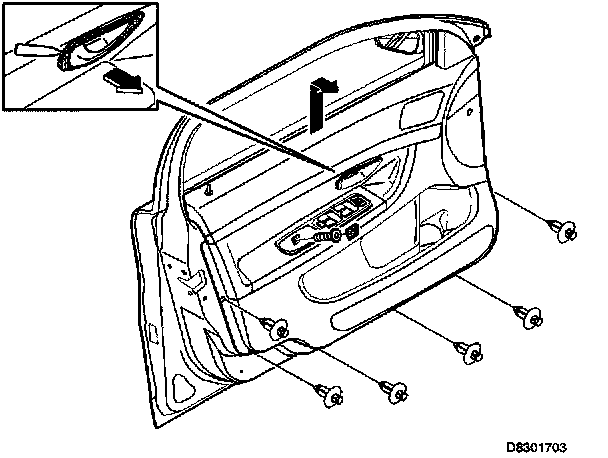 D8301703