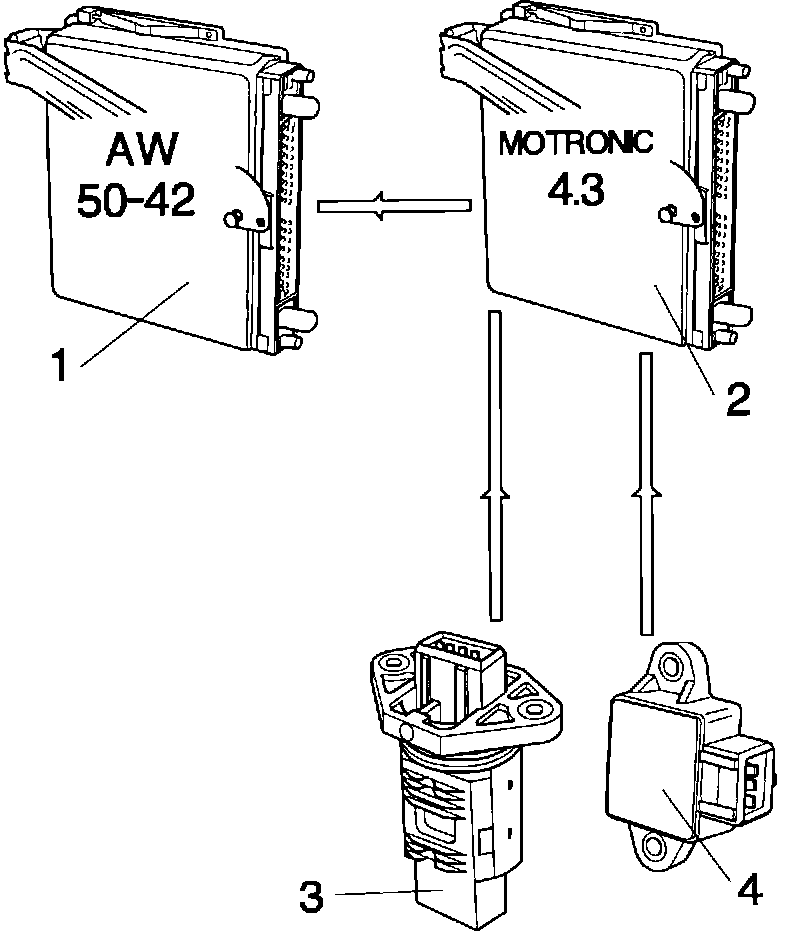 AW
50-42

MOTRONIC
4.3

1

2

3

4