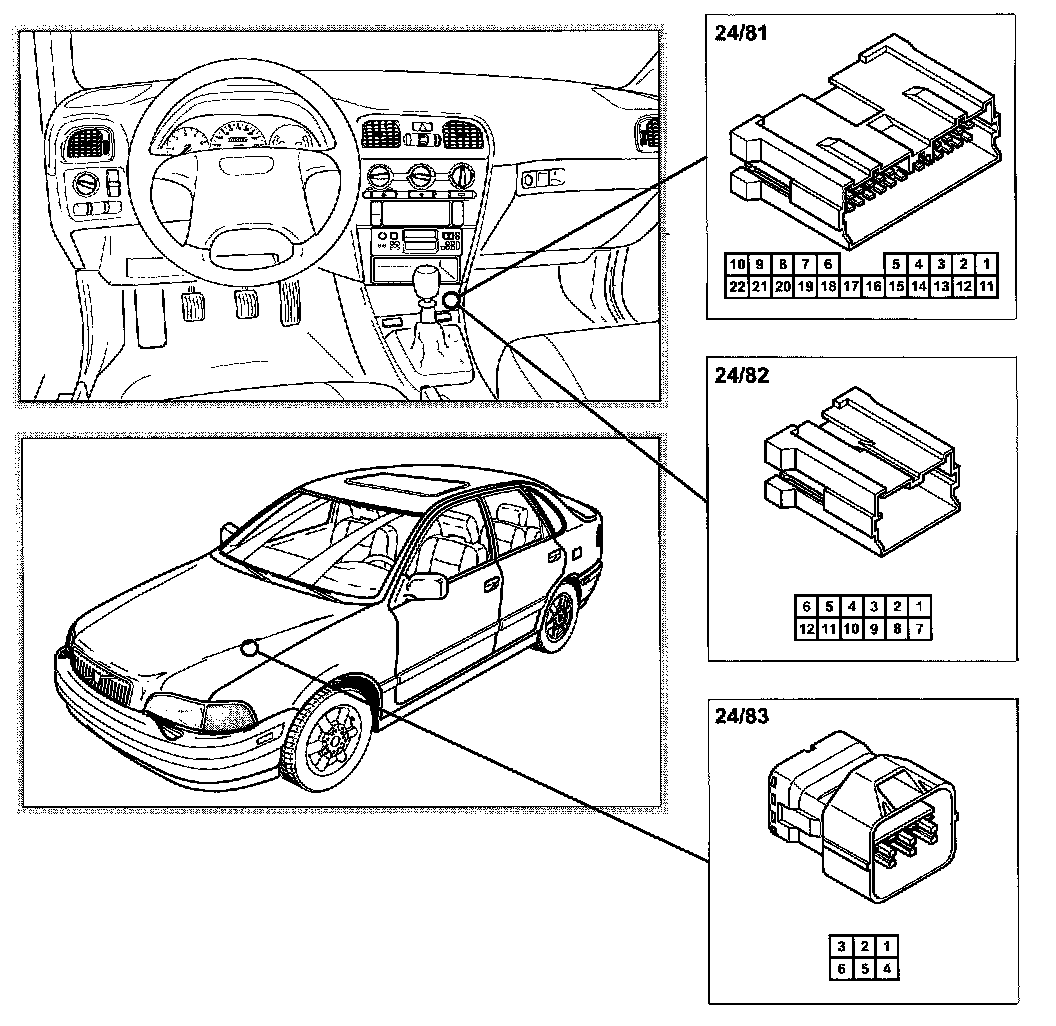 24/81

| 10 | 9 | 8 | 7 | 6 | | | 5 | 4 | 3 | 2 | 1 |
|---|---|---|---|---|---|---|---|---|---|---|---|
| 22 | 21 | 20 | 19 | 18 | 17 | 16 | 15 | 14 | 13 | 12 | 11 |

24/82

| 6 | 5 | 4 | 3 | 2 | 1 |
|---|---|---|---|---|---|
| 12 | 11 | 10 | 9 | 8 | 7 |

24/83

| 3 | 2 | 1 |
|---|---|---|
| 6 | 5 | 4 |