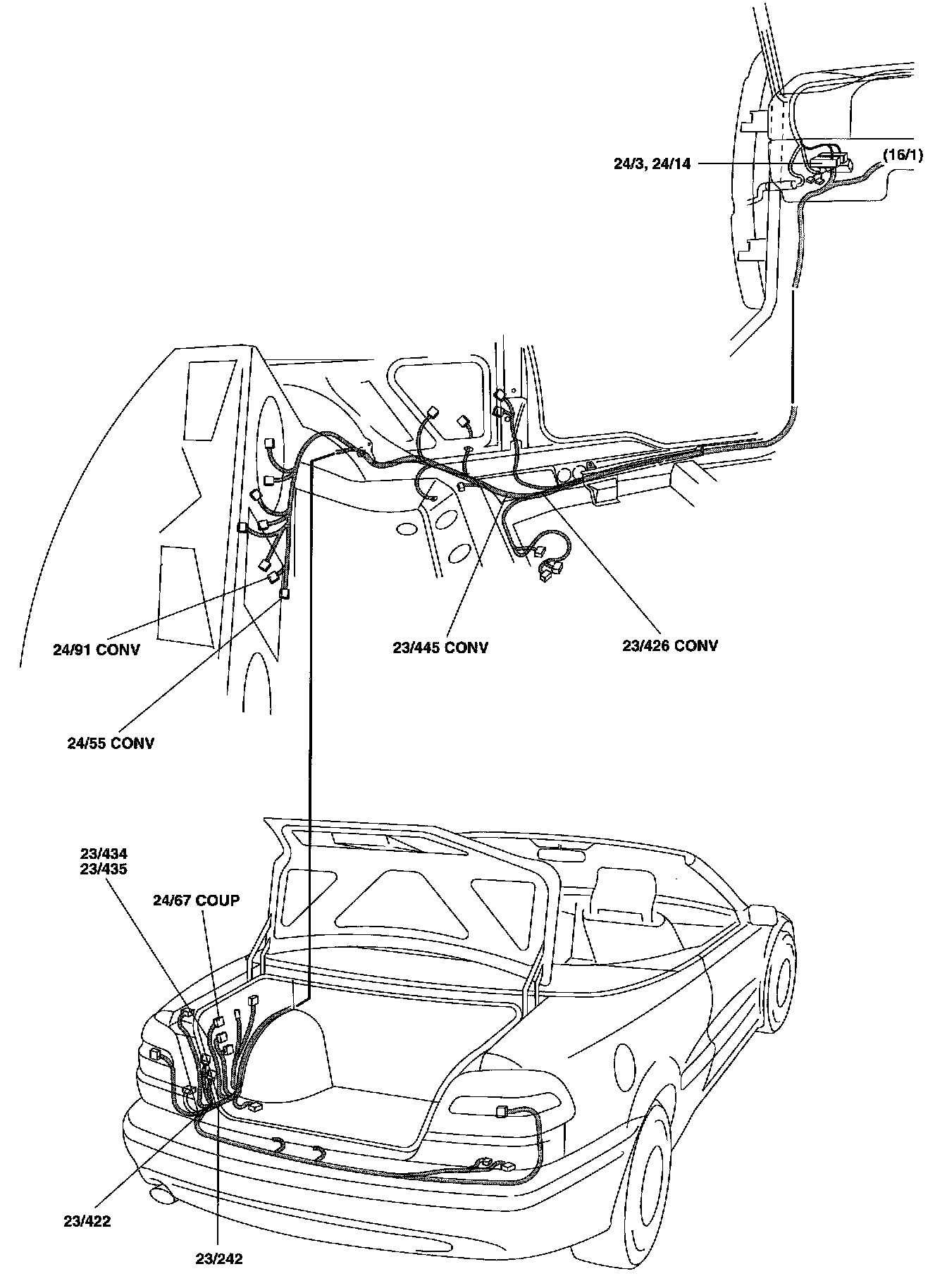 24/3, 24/14

(16/1)

24/91 CONV

23/445 CONV

23/426 CONV

24/55 CONV

23/434
23/435

24/67 COUP

23/422

23/242