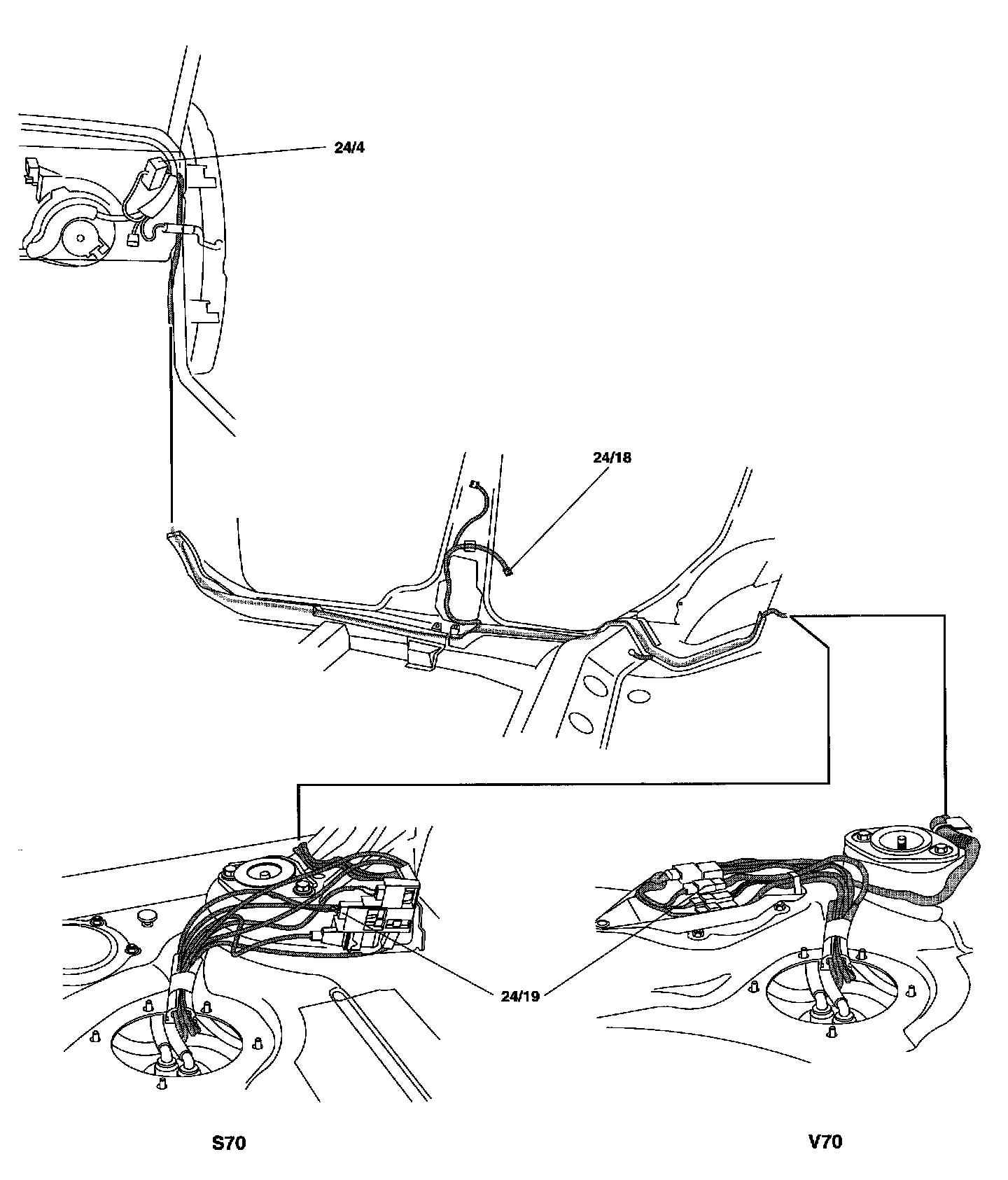 24/4

24/18

24/19

S70

V70