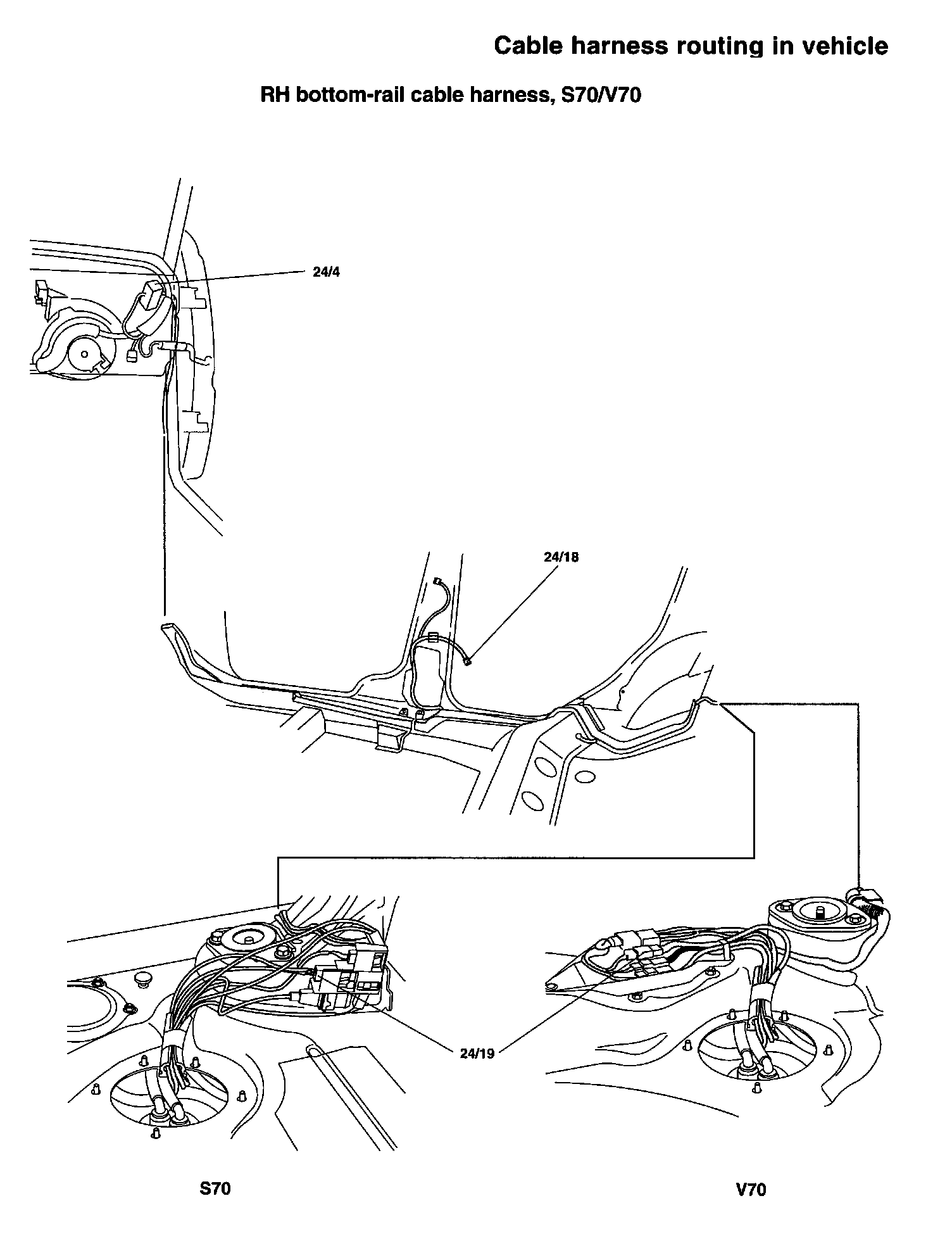 Cable harness routing in vehicle

RH bottom-rail cable harness, S70/V70

24/4

24/18

24/19

S70

V70