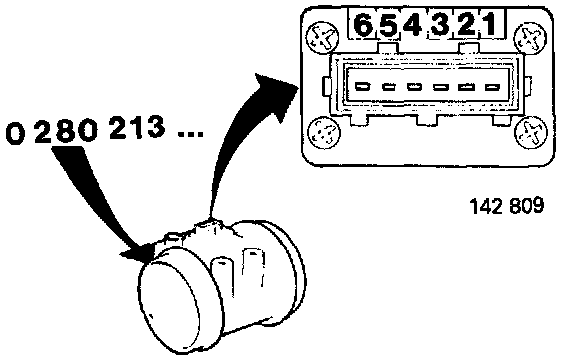 6 5 4 3 2 1

0 280 213 ...

142 809