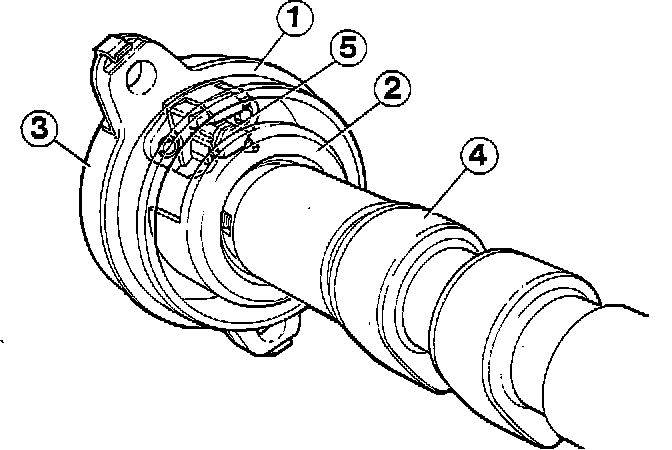 1
5
2
3
4