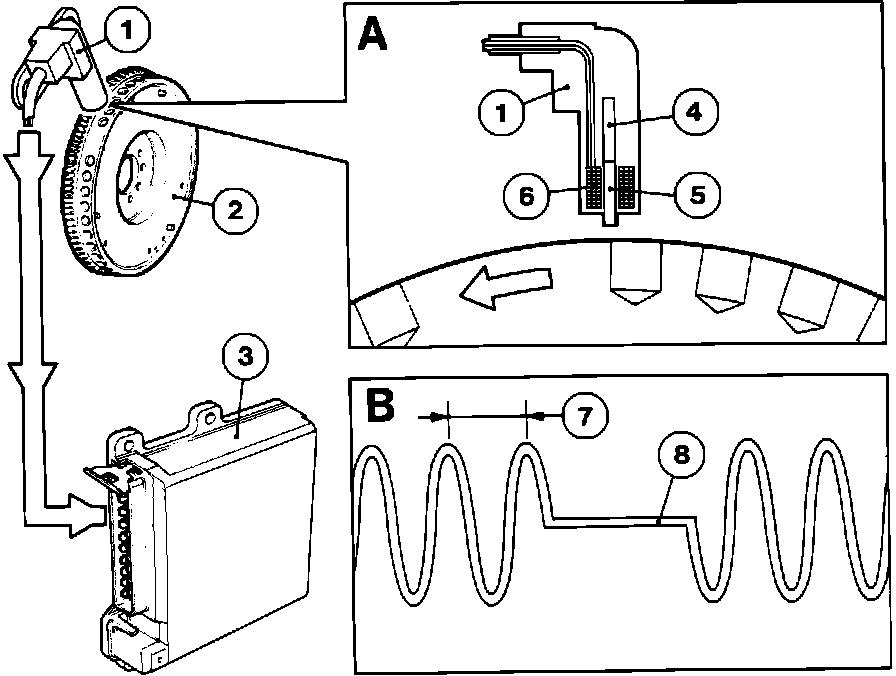 1
2
3
A
1
4
6
5
B
7
8