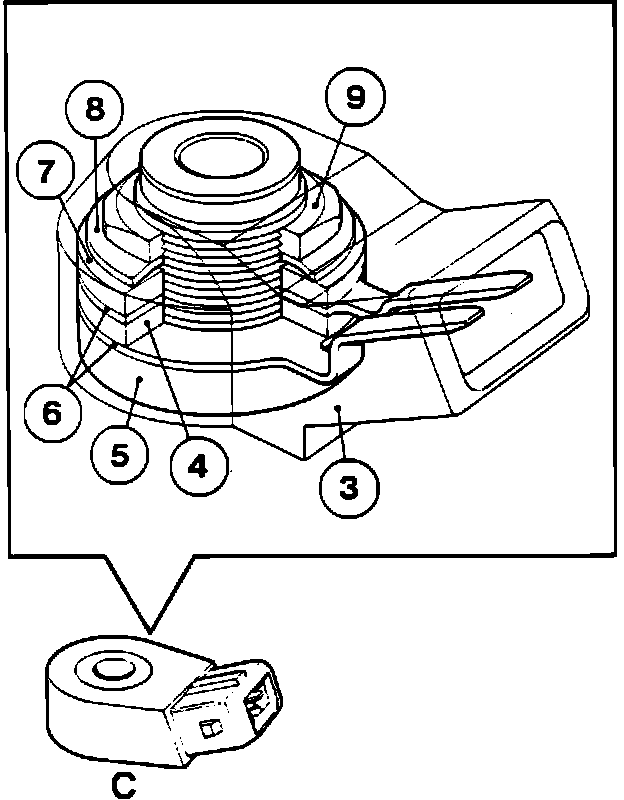 8
9
7
6
5
4
3
C